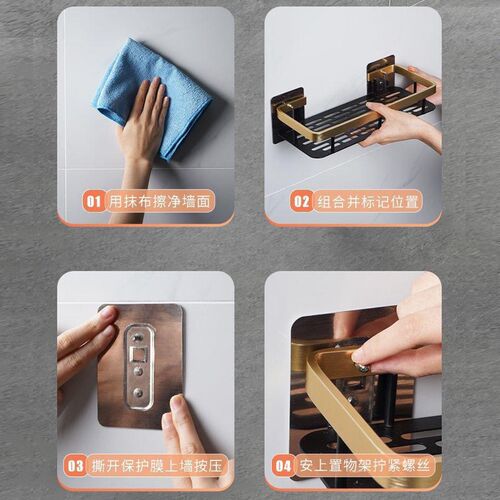 01 用抹布擦净墙面

02 组合并标记位置

03 撕开保护膜上墙按压

04 安上置物架拧紧螺丝