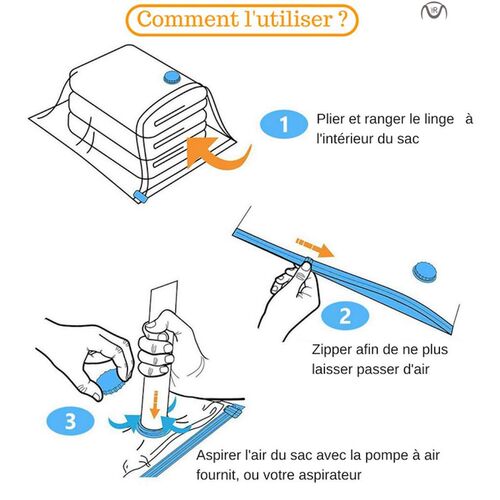 Comment l'utiliser ?

IR

1

Plier et ranger le linge à l'intérieur du sac

2

Zipper afin de ne plus laisser passer d'air

3

Aspirer l'air du sac avec la pompe à air fournit, ou votre aspirateur