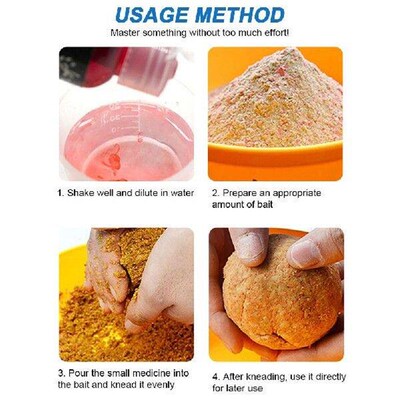 USAGE METHOD

Master something without too much effort!

1. Shake well and dilute in water

2. Prepare an appropriate amount of bait

3. Pour the small medicine into the bait and knead it evenly

4. After kneading, use it directly for later use