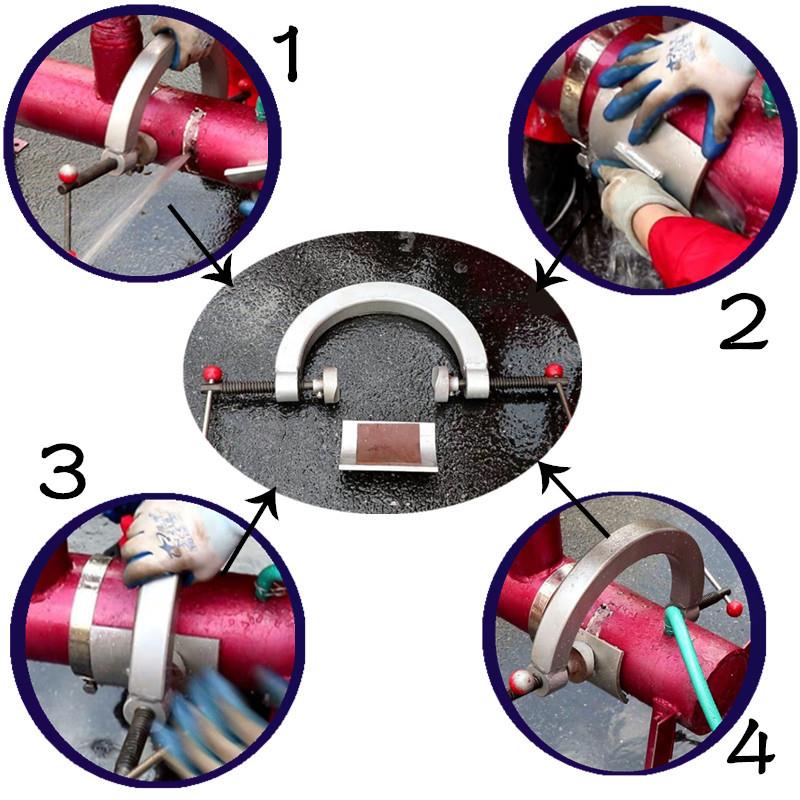 1

2

3

4