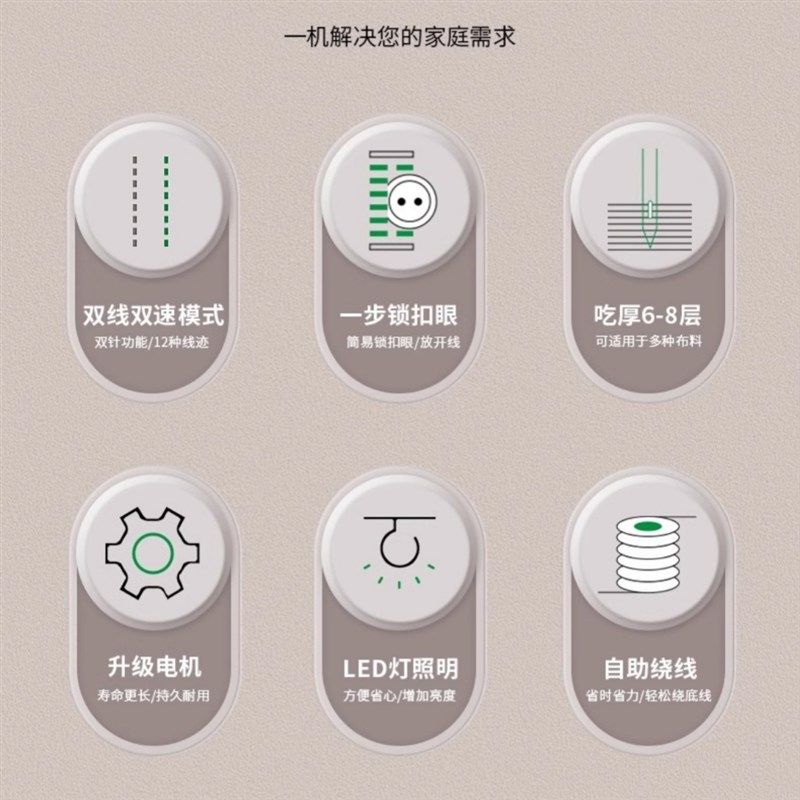 一机解决您的家庭需求

双线双速模式
双针功能/12种线迹

一步锁扣眼
简易锁扣眼/放开线

吃厚6-8层
可适用于多种布料

升级电机
寿命更长/持久耐用

LED灯照明
方便省心/增加亮度

自助绕线
省时省力/轻松绕底线