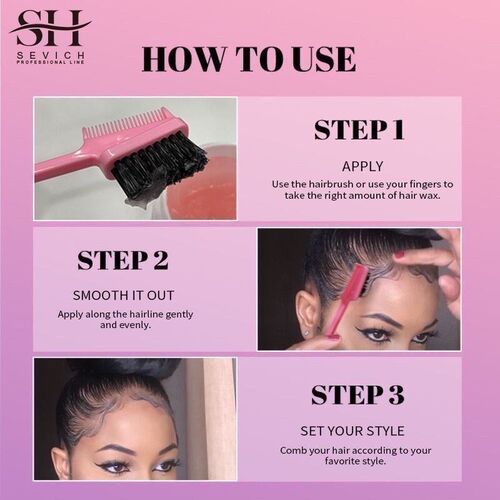 SH
SEVICH
PROFESSIONAL LINE

HOW TO USE

STEP 1

APPLY

Use the hairbrush or use your fingers to take the right amount of hair wax.

STEP 2

SMOOTH IT OUT

Apply along the hairline gently and evenly.

STEP 3

SET YOUR STYLE

Comb your hair according to your favorite style.