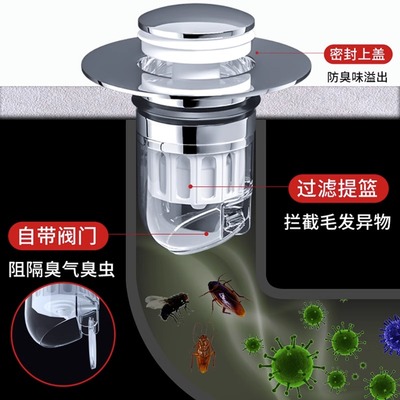 密封上盖
防臭味溢出

过滤提篮
拦截毛发异物

自带阀门
阻隔臭气臭虫