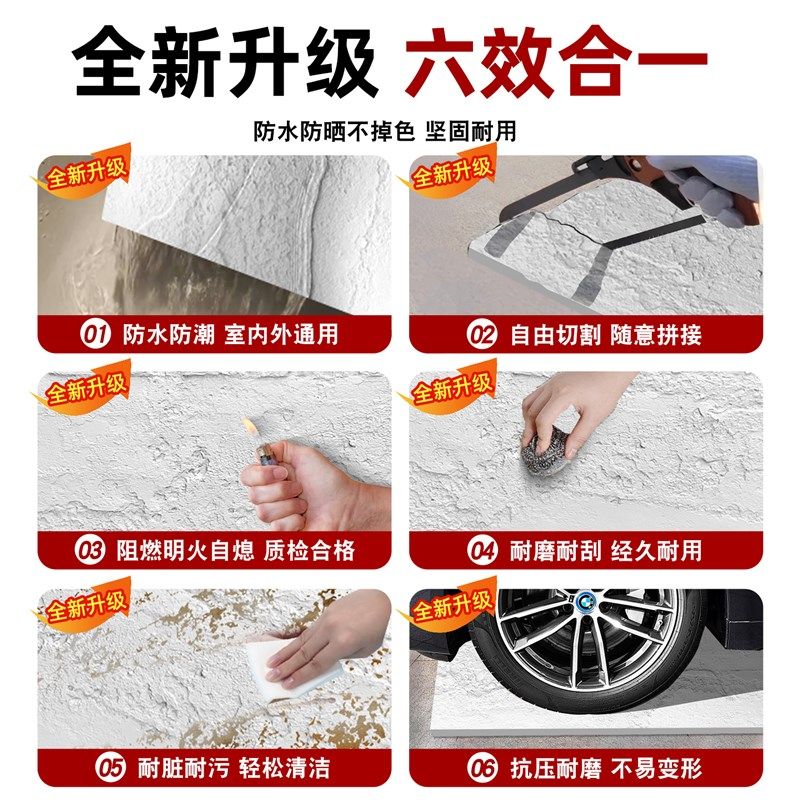 全新升级 六效合一

防水防晒不掉色 坚固耐用

全新升级

01 防水防潮 室内外通用

全新升级

02 自由切割 随意拼接

全新升级

03 阻燃明火自熄 质检合格

全新升级

04 耐磨耐刮 经久耐用

全新升级

05 耐脏耐污 轻松清洁

全新升级

06 抗压耐磨 不易变形