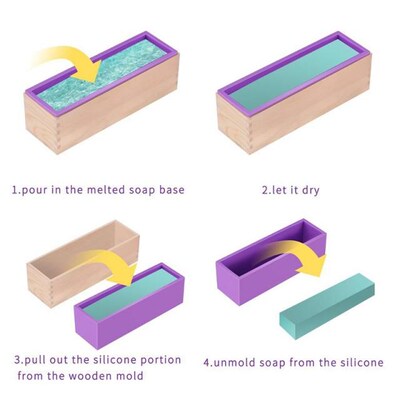 1.pour in the melted soap base

2.let it dry

3.pull out the silicone portion from the wooden mold

4.unmold soap from the silicone