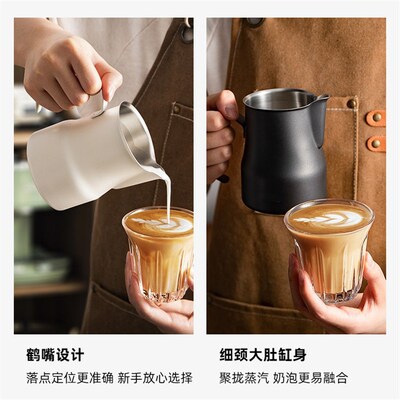 鹤嘴设计

落点定位更准确 新手放心选择

细颈大肚缸身

聚拢蒸汽 奶泡更易融合