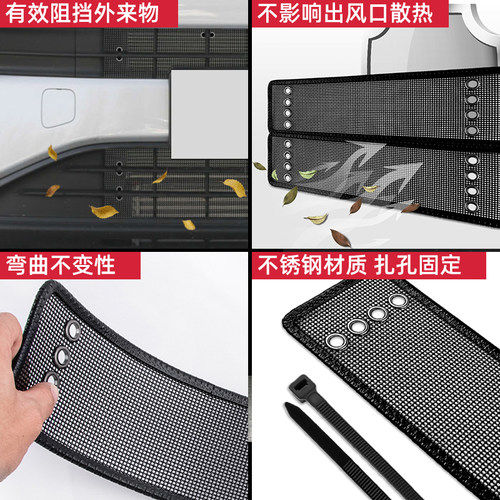 有效阻挡外来物

不影响出风口散热

弯曲不变性

不锈钢材质 扎孔固定