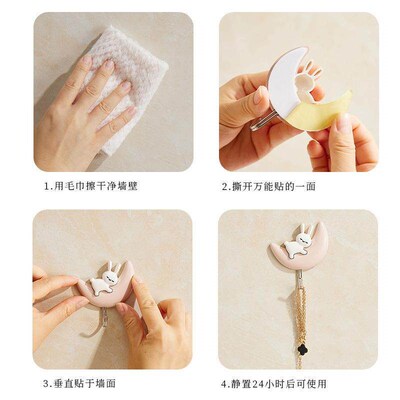 1.用毛巾擦干净墙壁

2.撕开万能贴的一面

3.垂直贴于墙面

4.静置24小时后可使用