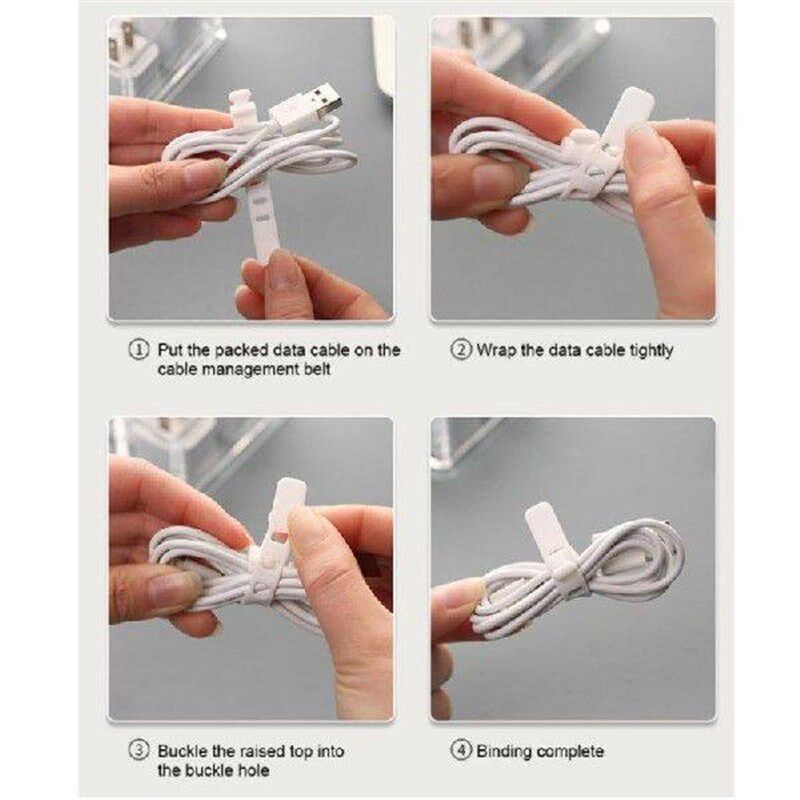 ① Put the packed data cable on the cable management belt

② Wrap the data cable tightly

③ Buckle the raised top into the buckle hole

④ Binding complete