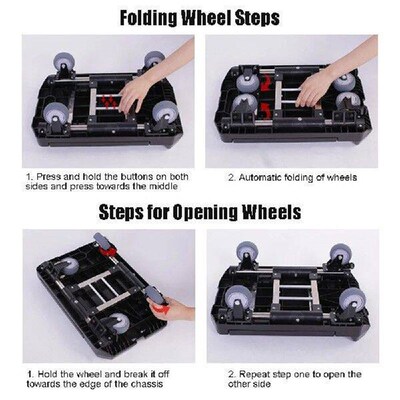 Folding Wheel Steps

1. Press and hold the buttons on both sides and press towards the middle

2. Automatic folding of wheels

Steps for Opening Wheels

1. Hold the wheel and break it off towards the edge of the chassis

2. Repeat step one to open the other side