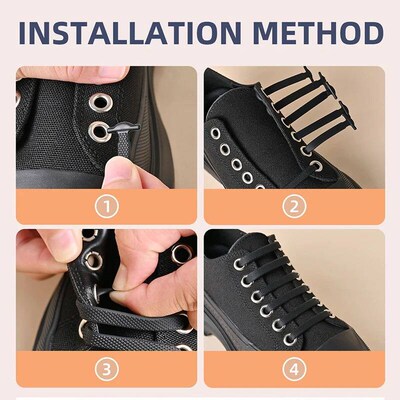 INSTALLATION METHOD

①

②

③

④