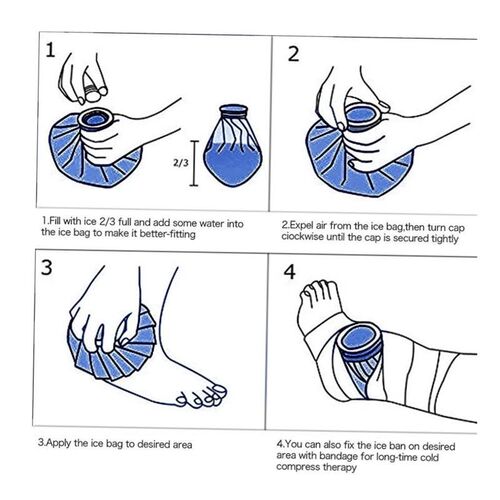 1

2/3

1.Fill with ice 2/3 full and add some water into the ice bag to make it better-fitting

2

2.Expel air from the ice bag,then turn cap ciockwise until the cap is secured tightly

3

3.Apply the ice bag to desired area

4

4.You can also fix the ice ban on desired area with bandage for long-time cold compress therapy