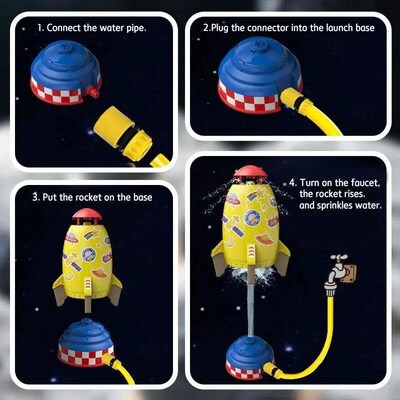 1. Connect the water pipe.

2.Plug the connector into the launch base

3. Put the rocket on the base

4. Turn on the faucet, the rocket rises. and sprinkles water.