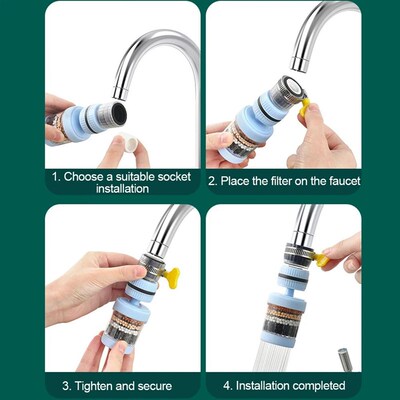 1. Choose a suitable socket installation

2. Place the filter on the faucet

3. Tighten and secure

4. Installation completed