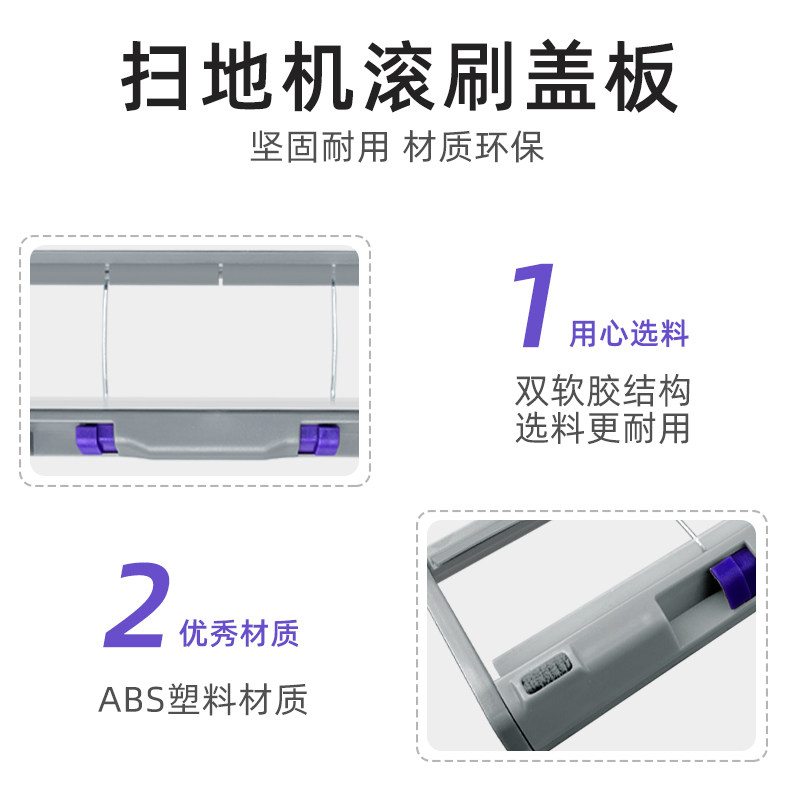 扫地机滚刷盖板

坚固耐用 材质环保

1 用心选料

双软胶结构
选料更耐用

2 优秀材质

ABS塑料材质