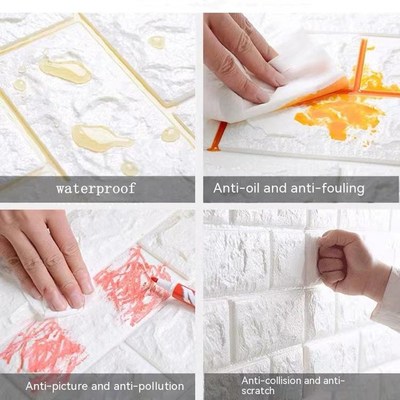 waterproof

Anti-oil and anti-fouling

Anti-picture and anti-pollution

Anti-collision and anti-scratch