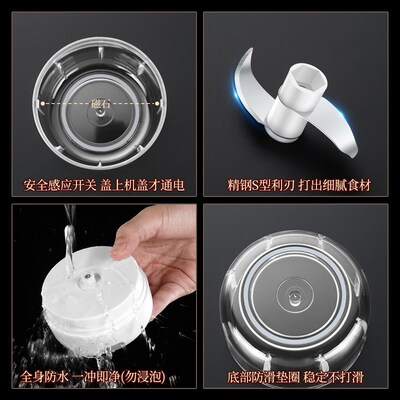 磁石

安全感应开关 盖上机盖才通电

精钢S型利刃 打出细腻食材

全身防水 一冲即净(勿浸泡)

底部防滑垫圈 稳定不打滑