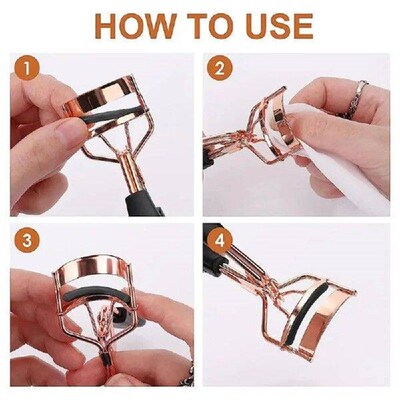 HOW TO USE

1

2

3

4