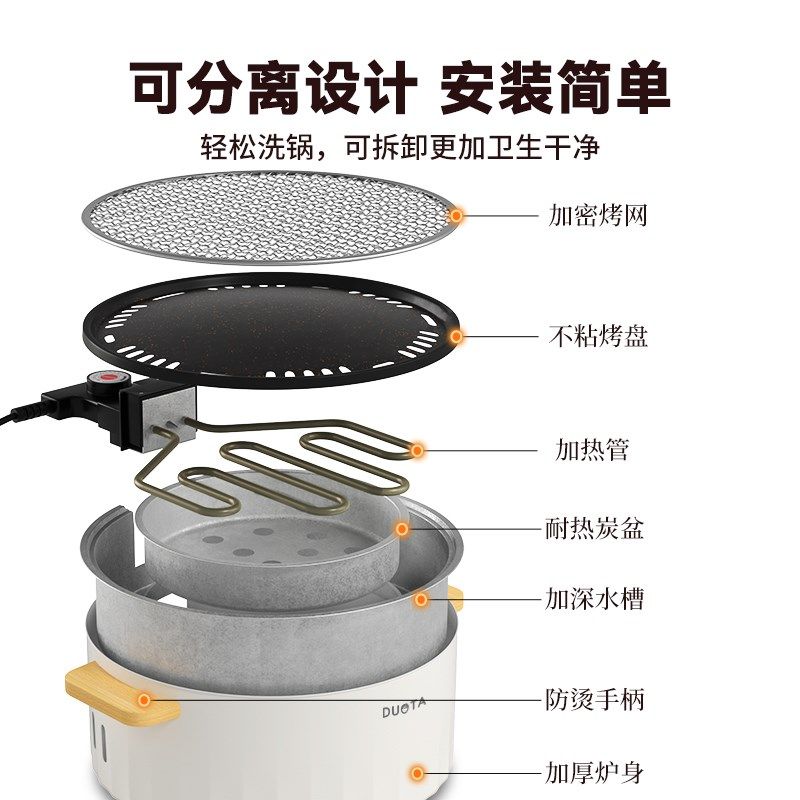 可分离设计 安装简单

轻松洗锅，可拆卸更加卫生干净

加密烤网

不粘烤盘

加热管

耐热炭盆

加深水槽

防烫手柄

DUOTA

加厚炉身