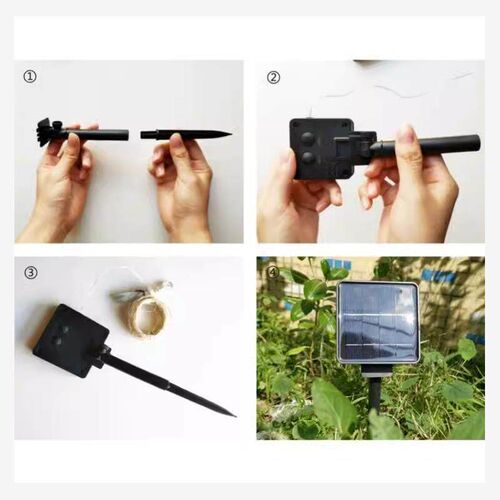 ①

②

③

④