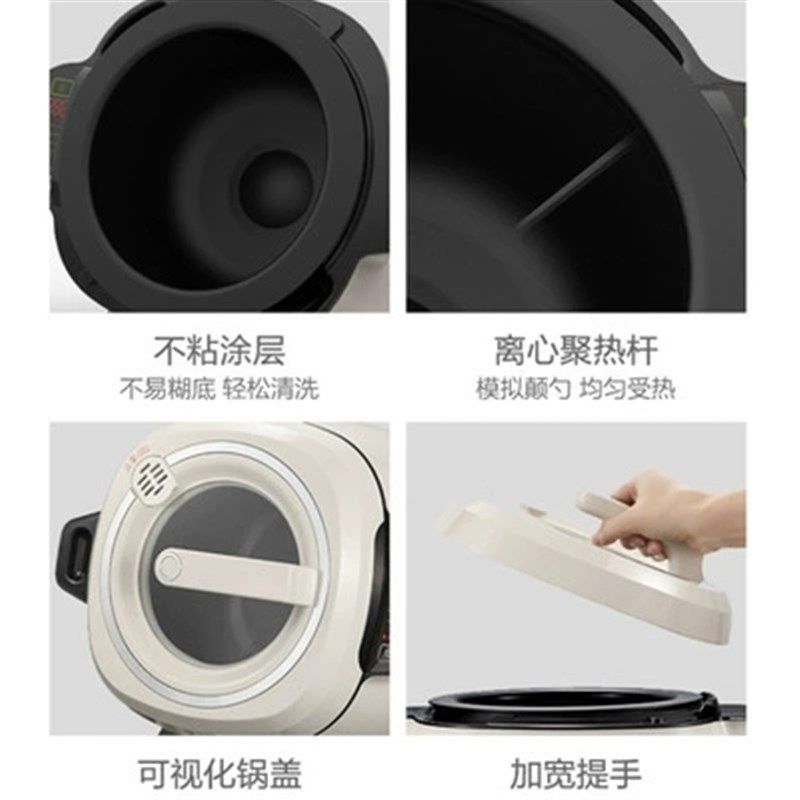 不粘涂层
不易糊底 轻松清洗

离心聚热杆
模拟颠勺 均匀受热

可视化锅盖

加宽提手