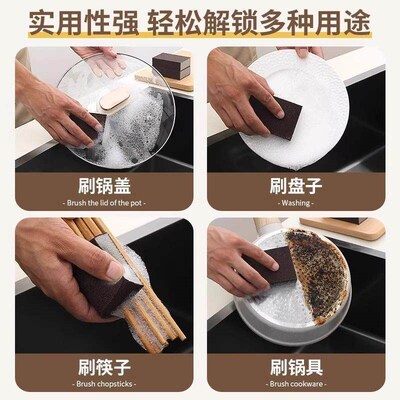 实用性强 轻松解锁多种用途

刷锅盖
- Brush the lid of the pot -

刷盘子
- Washing -

刷筷子
- Brush chopsticks -

刷锅具
- Brush cookware -