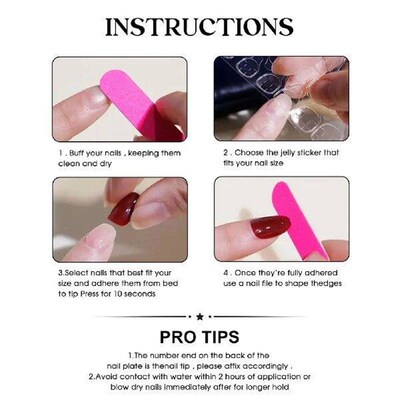 INSTRUCTIONS

1 . Buff your nails , keeping them clean and dry

2 . Choose the jelly sticker that fits your nail size

3.Select nails that best fit your size and adhere them from bed to tip Press for 10 seconds

4 . Once they're fully adhered use a nail file to shape thedges

PRO TIPS

1.The number end on the back of the nail plate is thenail tip , please affix accordingly .
2.Avoid contact with water within 2 hours of application or blow dry nails immediately after for longer hold