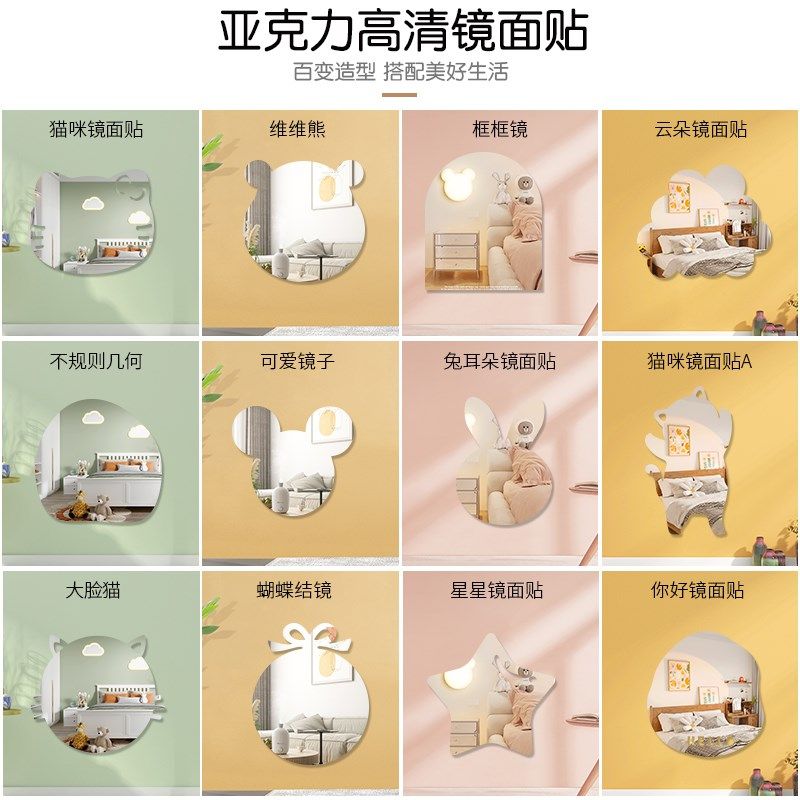 亚克力高清镜面贴

百变造型 搭配美好生活

猫咪镜面贴

维维熊

框框镜

云朵镜面贴

不规则几何

可爱镜子

兔耳朵镜面贴

猫咪镜面贴A

大脸猫

蝴蝶结镜

星星镜面贴

你好镜面贴