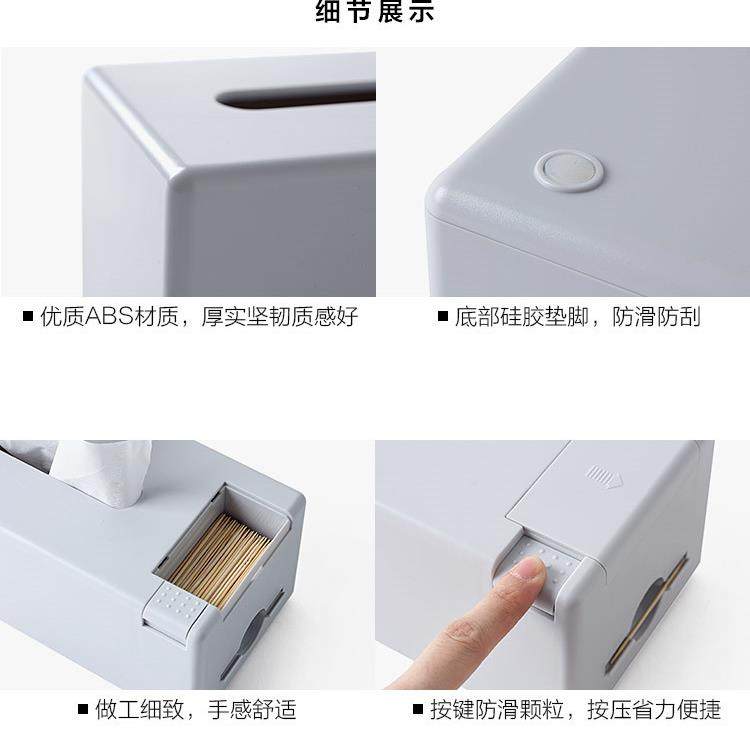 细节展示

■ 优质ABS材质，厚实坚韧质感好

■ 底部硅胶垫脚，防滑防刮

■ 做工细致，手感舒适

■ 按键防滑颗粒，按压省力便捷