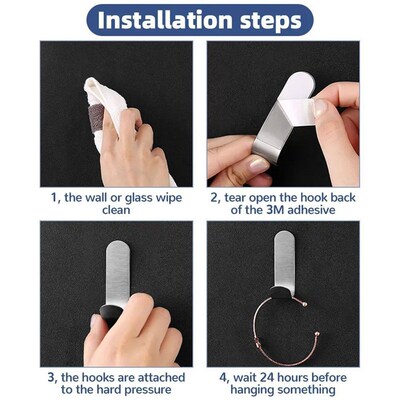 Installation steps

1, the wall or glass wipe clean

2, tear open the hook back of the 3M adhesive

3, the hooks are attached to the hard pressure

4, wait 24 hours before hanging something