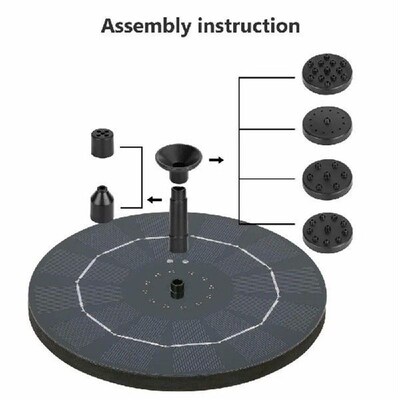 Assembly instruction