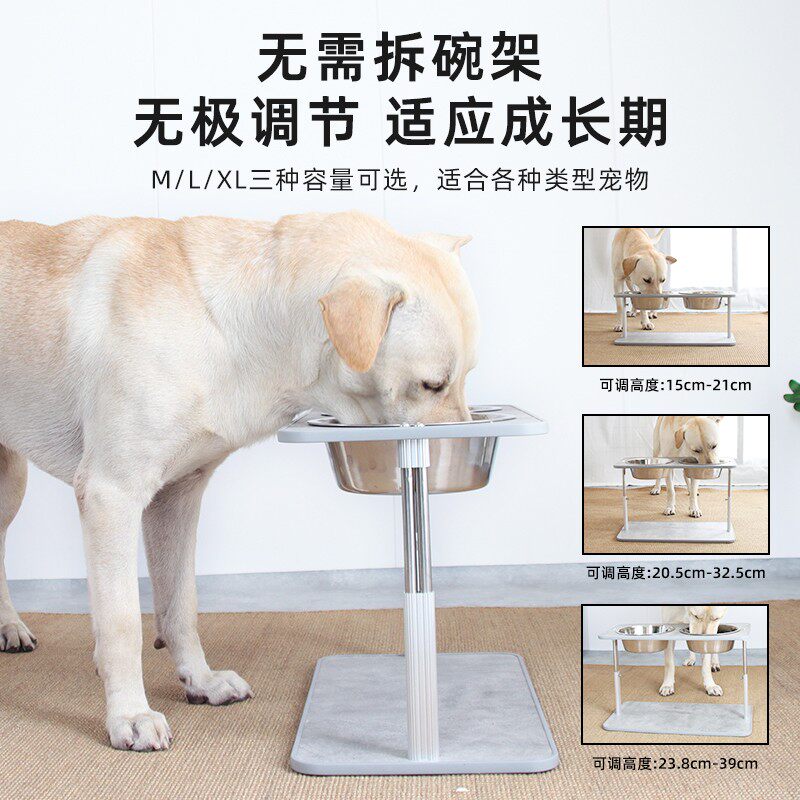 无需拆碗架
无极调节 适应成长期

M/L/XL三种容量可选，适合各种类型宠物

可调高度:15cm-21cm

可调高度:20.5cm-32.5cm

可调高度:23.8cm-39cm