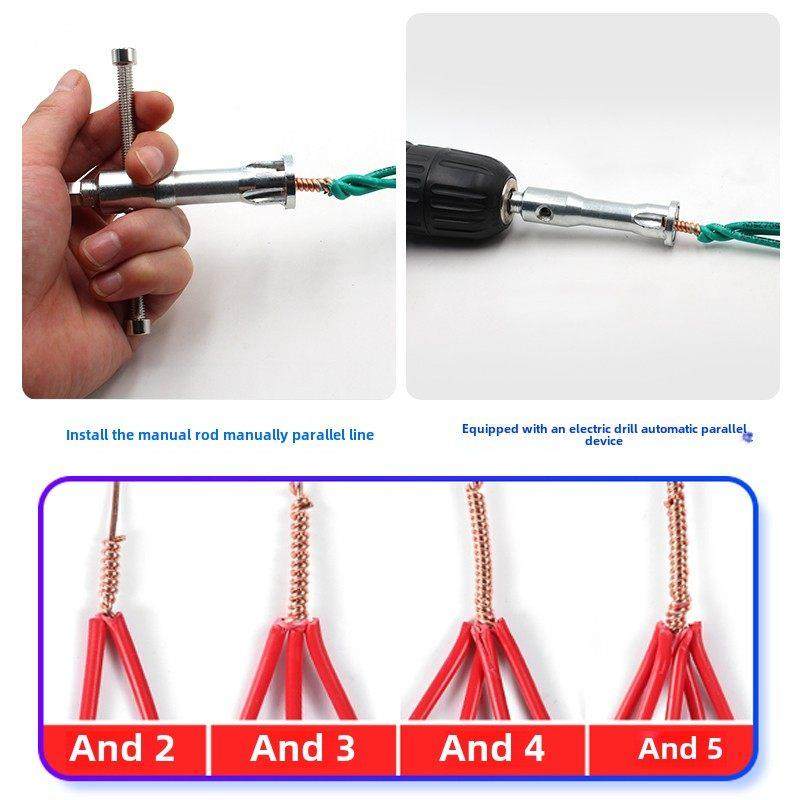 Install the manual rod manually parallel line

Equipped with an electric drill automatic parallel device

And 2

And 3

And 4

And 5