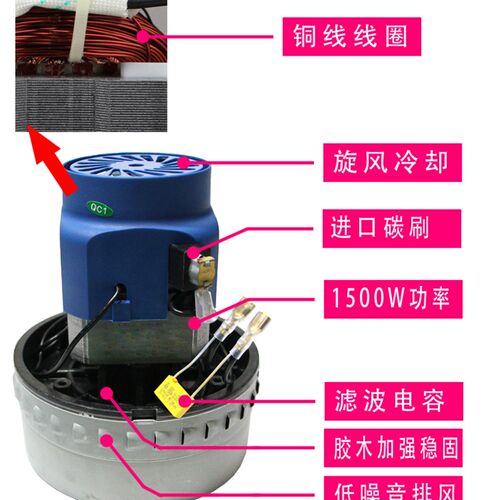 铜线线圈

旋风冷却

QC1

进口碳刷

1500W功率

滤波电容

胶木加强稳固

低噪音排风