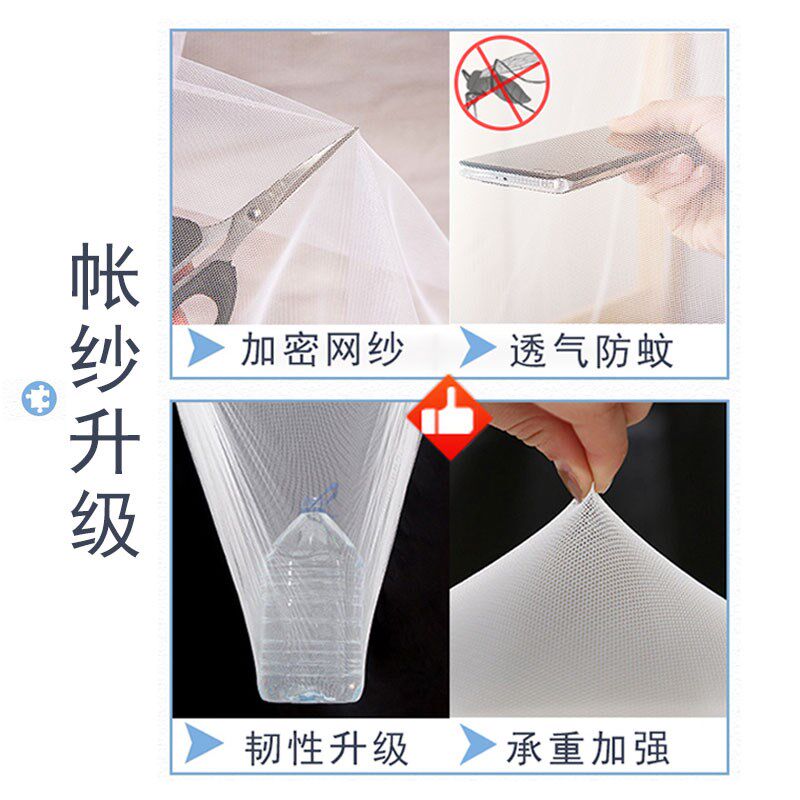 帐纱升级

加密网纱

透气防蚊

韧性升级

承重加强