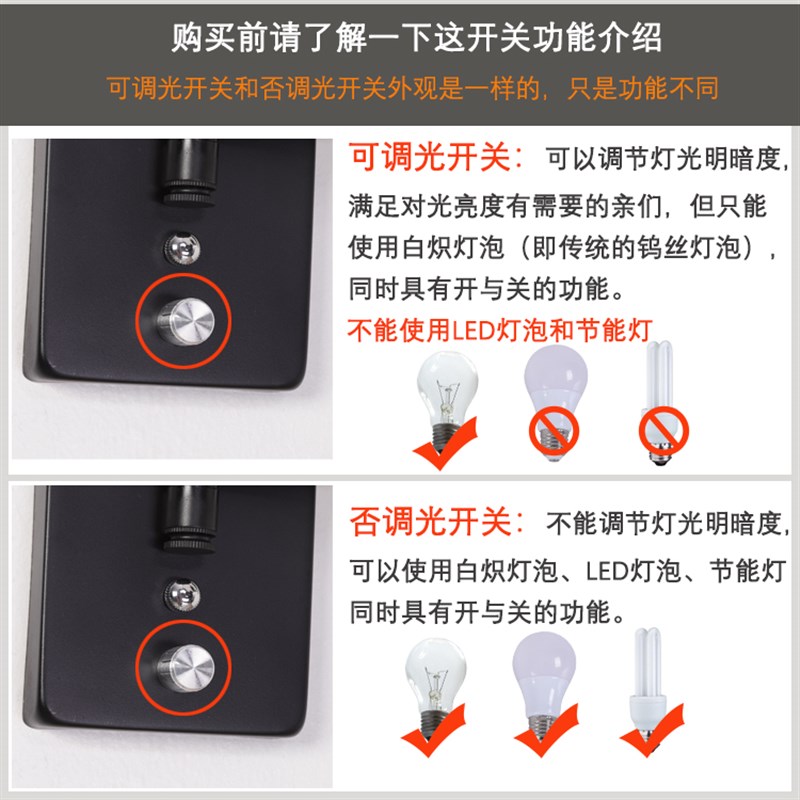 购买前请了解一下这开关功能介绍

可调光开关和否调光开关外观是一样的，只是功能不同

可调光开关：可以调节灯光明暗度，满足对光亮度有需要的亲们，但只能使用白炽灯泡（即传统的钨丝灯泡），同时具有开与关的功能。

不能使用LED灯泡和节能灯

否调光开关：不能调节灯光明暗度，可以使用白炽灯泡、LED灯泡、节能灯同时具有开与关的功能。