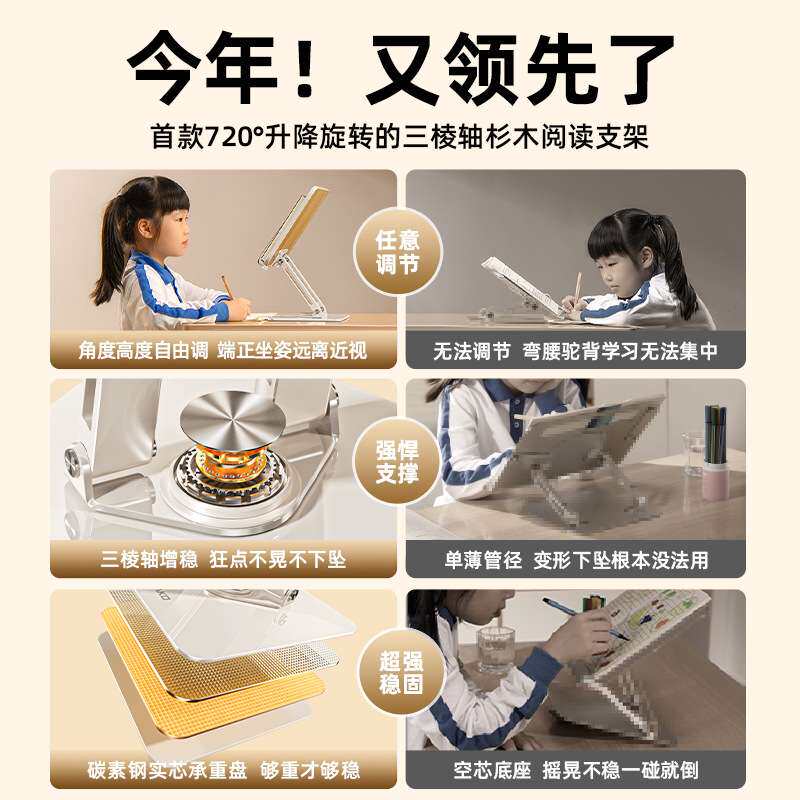 今年！又领先了

首款720°升降旋转的三棱轴杉木阅读支架

任意调节

角度高度自由调 端正坐姿远离近视

无法调节 弯腰驼背学习无法集中

强悍支撑

三棱轴增稳 狂点不晃不下坠

单薄管径 变形下坠根本没法用

超强稳固

碳素钢实芯承重盘 够重才够稳

空芯底座 摇晃不稳一碰就倒