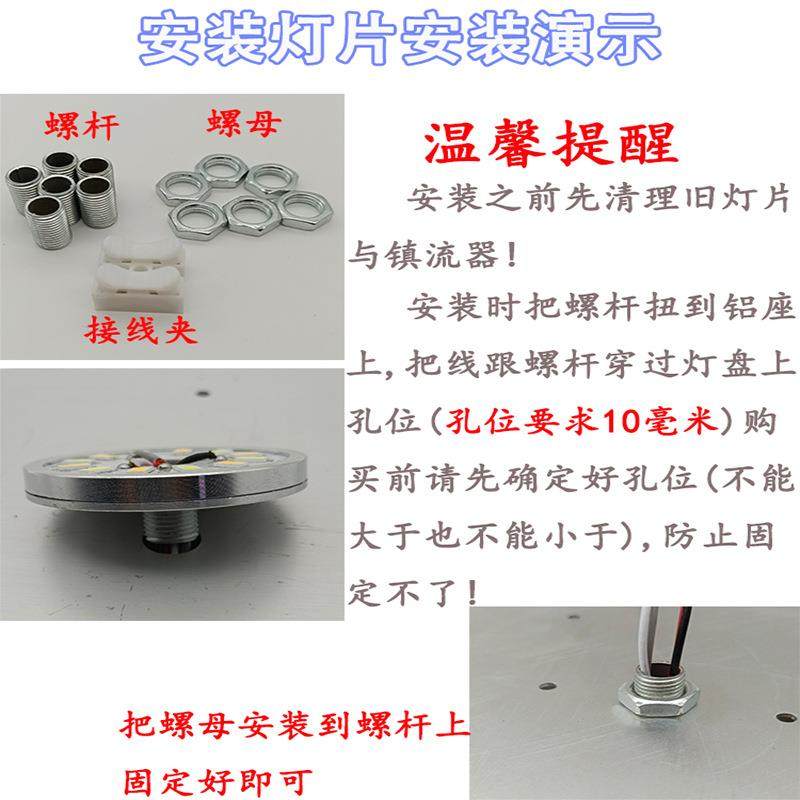 安装灯片安装演示

螺杆

螺母

接线夹

温馨提醒

安装之前先清理旧灯片与镇流器！

安装时把螺杆扭到铝座上，把线跟螺杆穿过灯盘上孔位（孔位要求10毫米）购买前请先确定好孔位（不能大于也不能小于），防止固定不了！

把螺母安装到螺杆上固定好即可