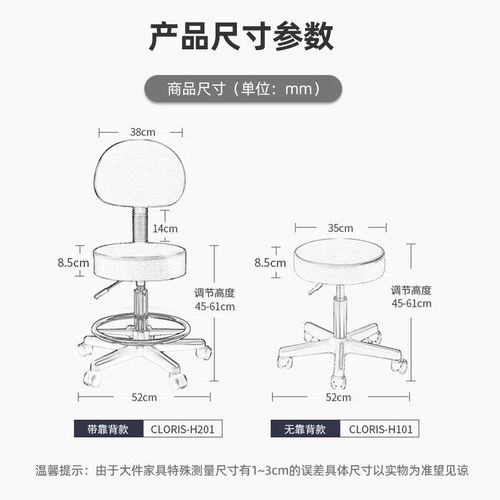 产品尺寸参数

商品尺寸（单位：mm）

38cm

14cm

8.5cm

调节高度
45-61cm

52cm

带靠背款 CLORIS-H201

35cm

8.5cm

调节高度
45-61cm

52cm

无靠背款 CLORIS-H101

温馨提示：由于大件家具特殊测量尺寸有1~3cm的误差具体尺寸以实物为准望见谅