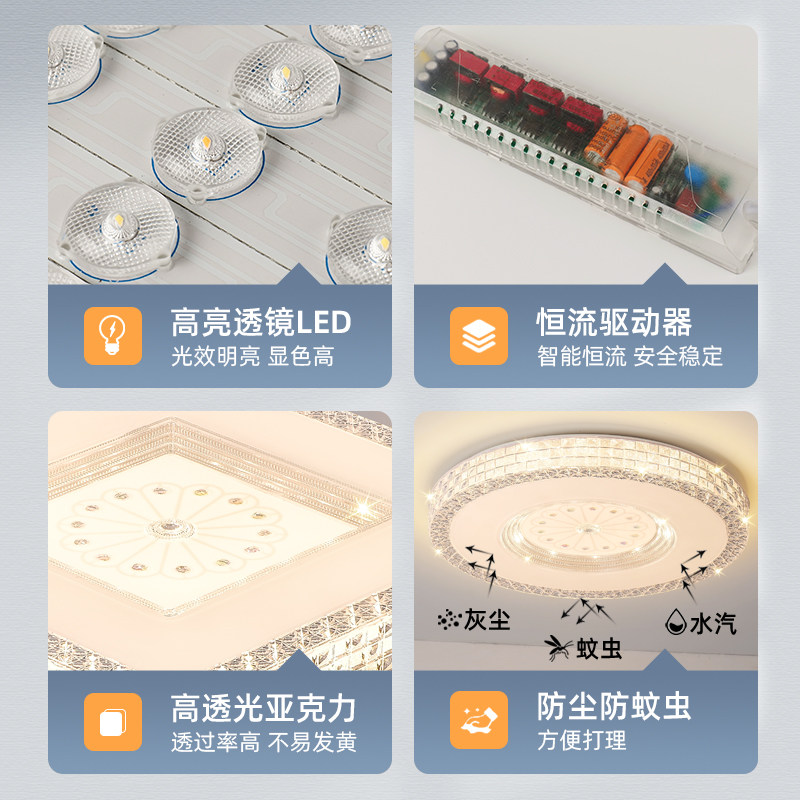 高亮透镜LED
光效明亮 显色高

恒流驱动器
智能恒流 安全稳定

高透光亚克力
透过率高 不易发黄

灰尘
蚊虫
水汽

防尘防蚊虫
方便打理