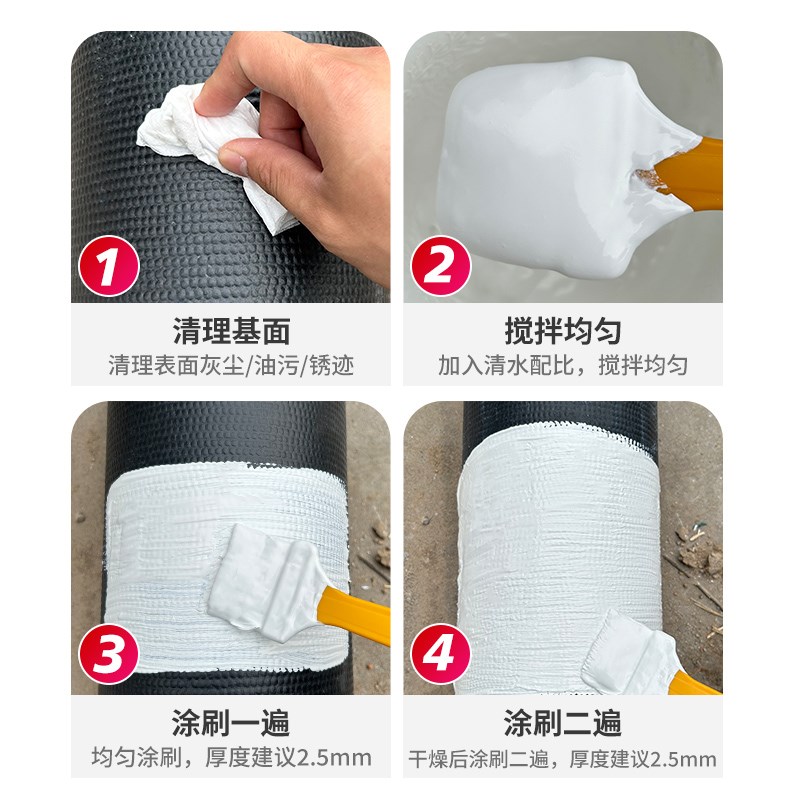 1
清理基面
清理表面灰尘/油污/锈迹

2
搅拌均匀
加入清水配比，搅拌均匀

3
涂刷一遍
均匀涂刷，厚度建议2.5mm

4
涂刷二遍
干燥后涂刷二遍，厚度建议2.5mm