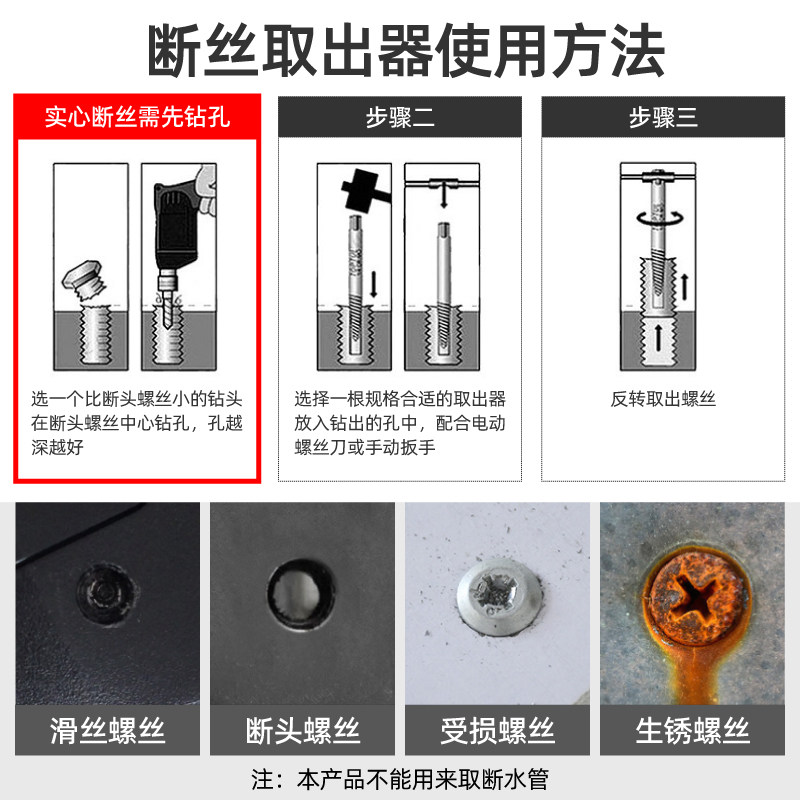 断丝取出器使用方法

实心断丝需先钻孔

选一个比断头螺丝小的钻头在断头螺丝中心钻孔，孔越深越好

步骤二

选择一根规格合适的取出器放入钻出的孔中，配合电动螺丝刀或手动扳手

步骤三

反转取出螺丝

滑丝螺丝

断头螺丝

受损螺丝

生锈螺丝

注：本产品不能用来取断水管