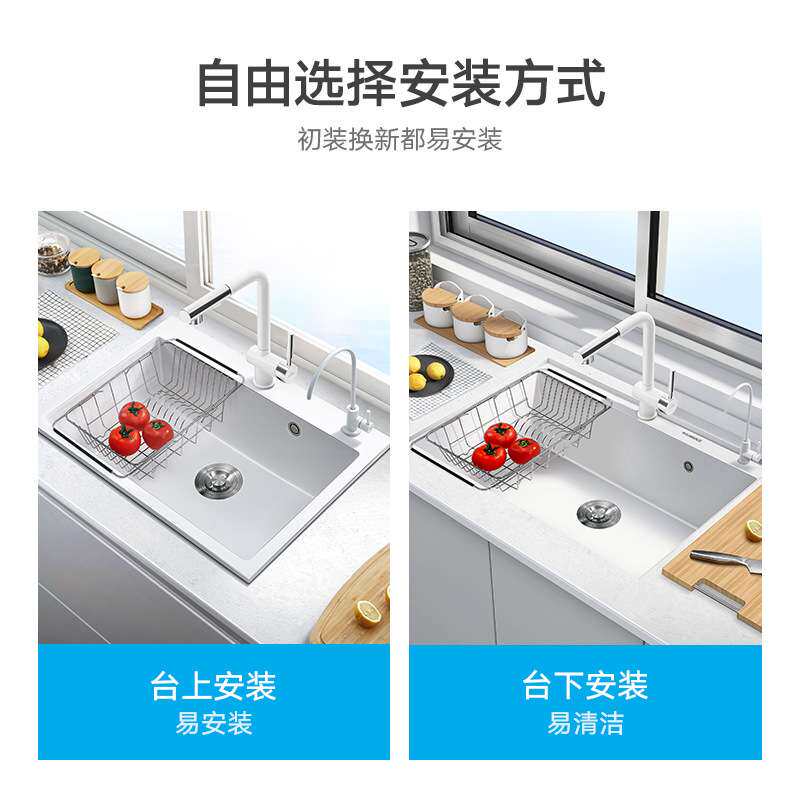 自由选择安装方式
初装换新都易安装

台上安装
易安装

台下安装
易清洁