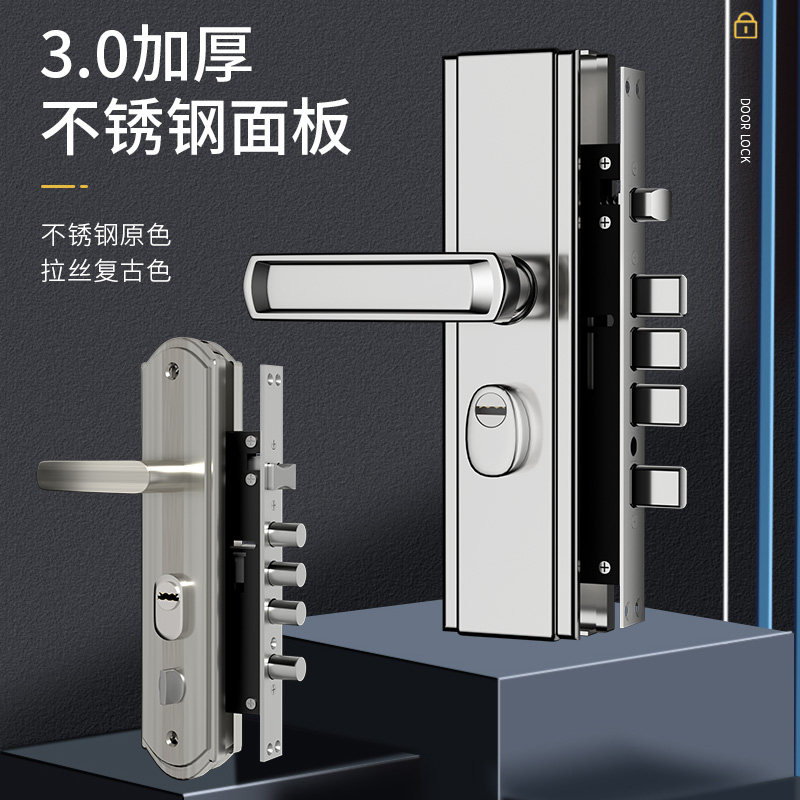 3.0加厚
不锈钢面板

不锈钢原色
拉丝复古色

DOOR LOCK