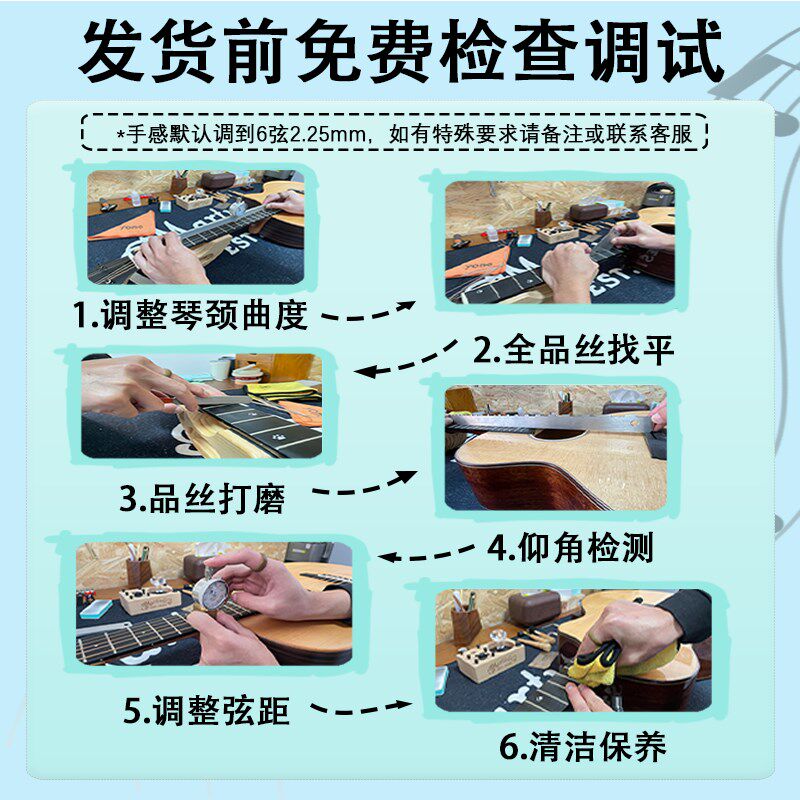 发货前免费检查调试

*手感默认调到6弦2.25mm，如有特殊要求请备注或联系客服

1.调整琴颈曲度

2.全品丝找平

3.品丝打磨

4.仰角检测

5.调整弦距

6.清洁保养