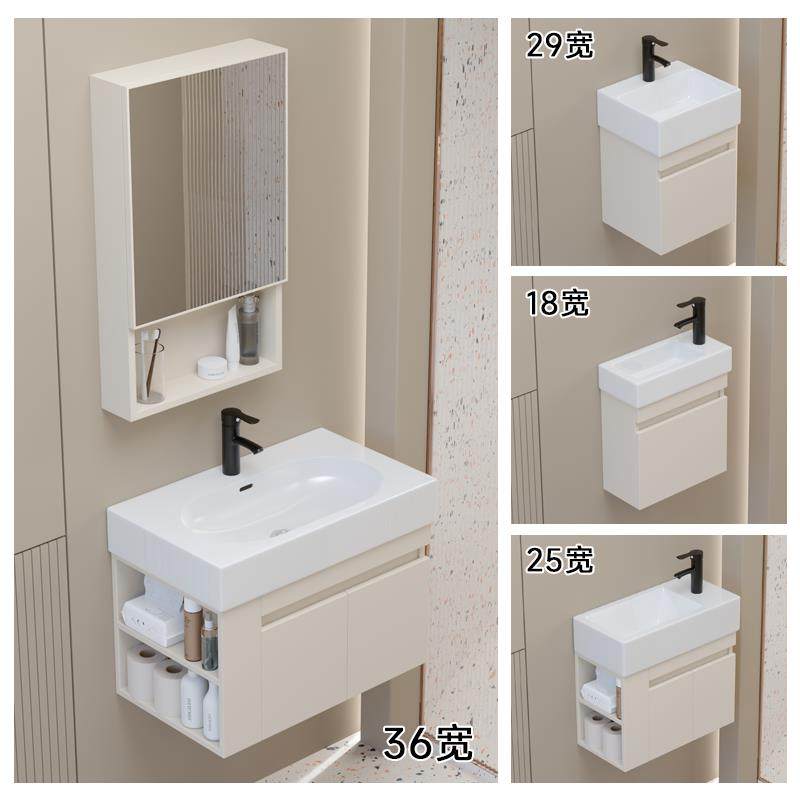 36宽

29宽

18宽

25宽