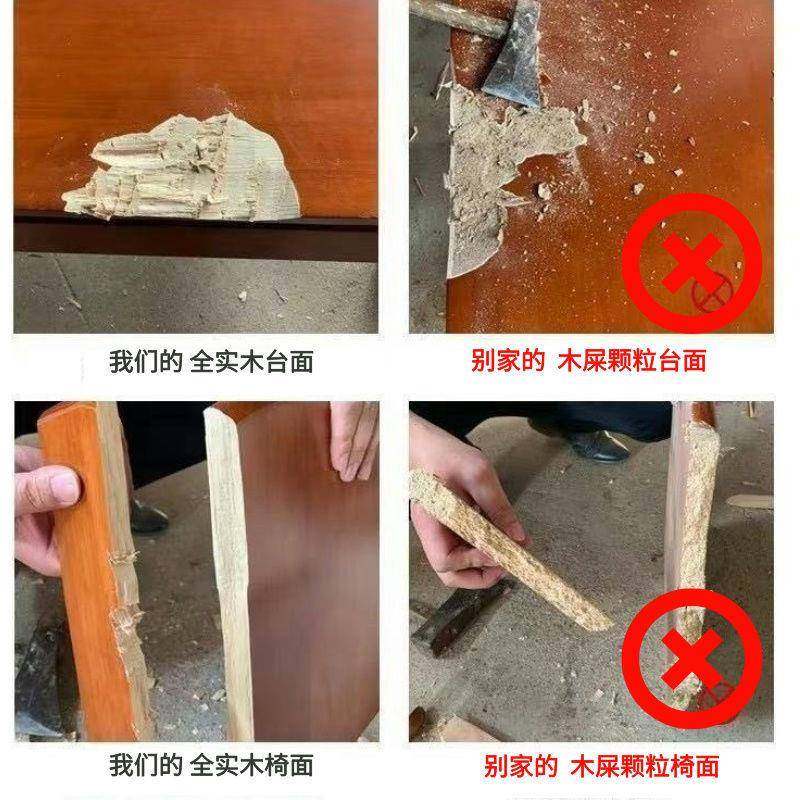 我们的 全实木台面

别家的 木屎颗粒台面

我们的 全实木椅面

别家的 木屎颗粒椅面