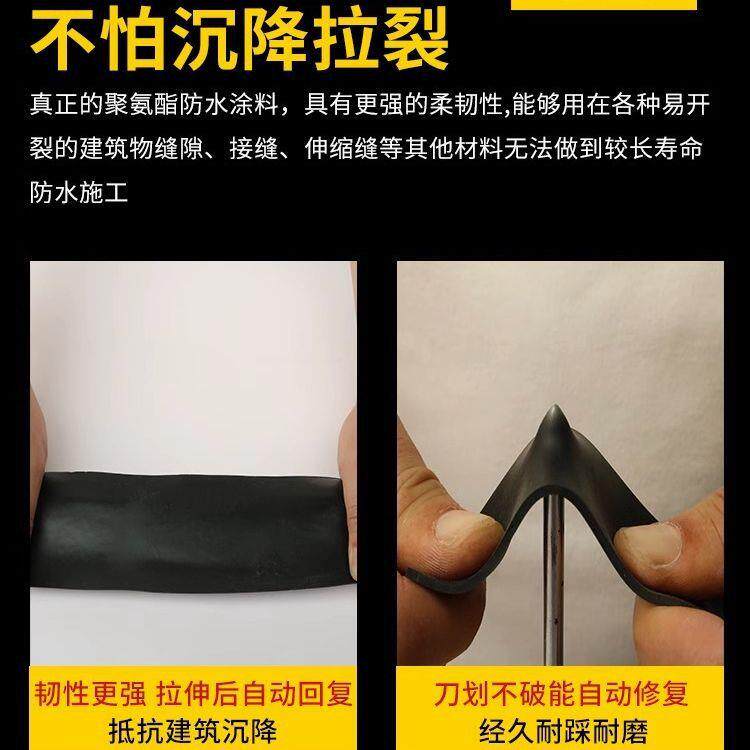 不怕沉降拉裂

真正的聚氨酯防水涂料，具有更强的柔韧性,能够用在各种易开裂的建筑物缝隙、接缝、伸缩缝等其他材料无法做到较长寿命防水施工

韧性更强 拉伸后自动回复
抵抗建筑沉降

刀划不破能自动修复
经久耐踩耐磨