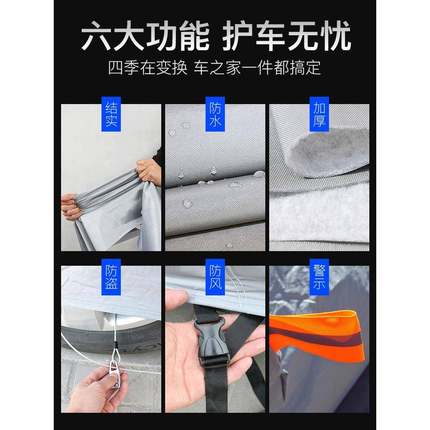 六大功能 护车无忧
四季在变换 车之家一件都搞定

结实

防水

加厚

防盗

防风

警示