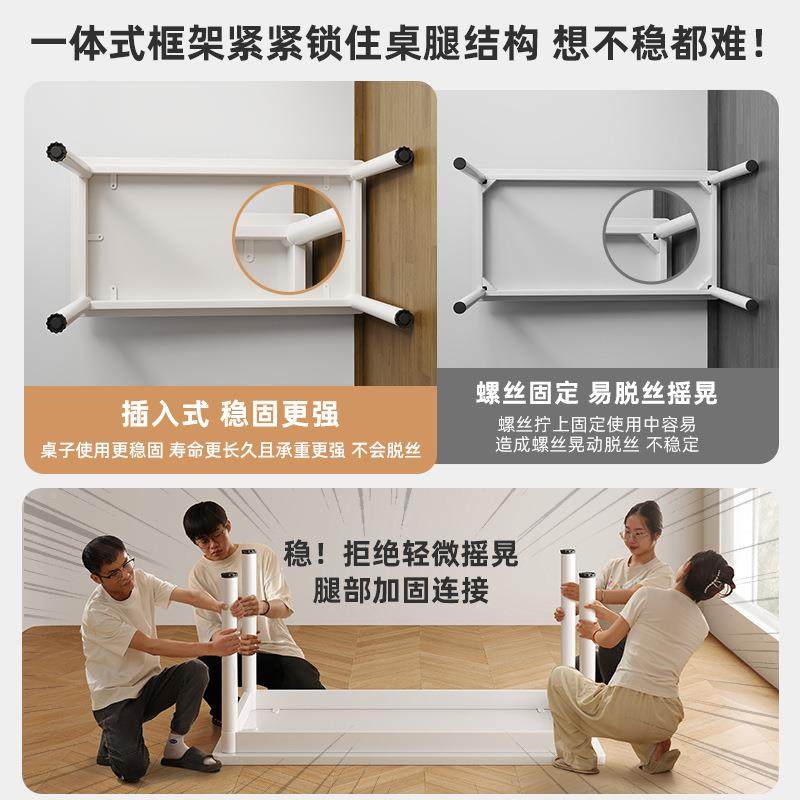 一体式框架紧紧锁住桌腿结构 想不稳都难！

插入式 稳固更强

桌子使用更稳固 寿命更长久且承重更强 不会脱丝

螺丝固定 易脱丝摇晃

螺丝拧上固定使用中容易造成螺丝晃动脱丝 不稳定

稳！拒绝轻微摇晃
腿部加固连接